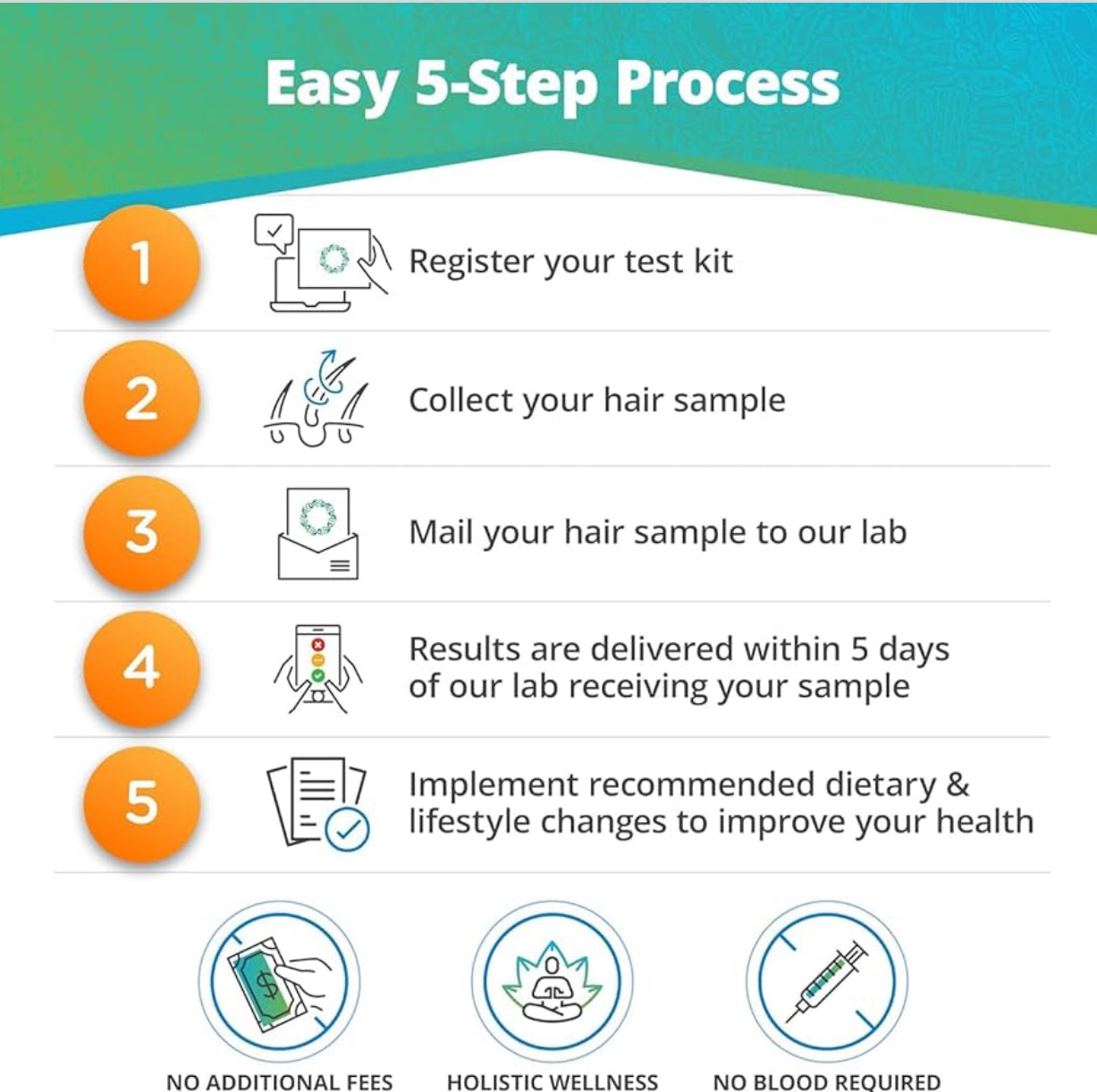 Easy 5-Step Process

1 Register your test kit

2 Collect your hair sample

3 Mail your hair sample to our lab

4 Results are delivered within 5 days of our lab receiving your sample

5 Implement recommended dietary & lifestyle changes to improve your health

NO ADDITIONAL FEES

HOLISTIC WELLNESS

NO BLOOD REQUIRED